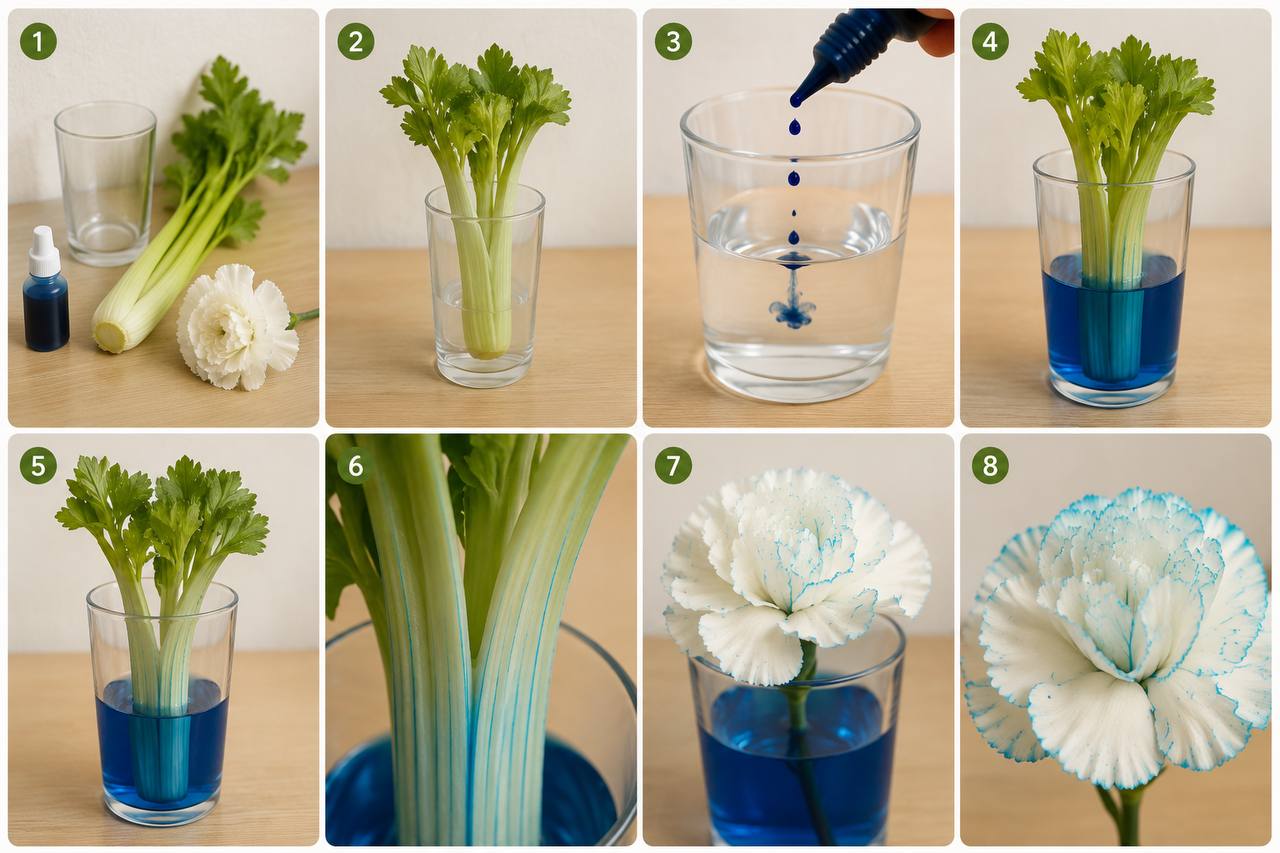 1
2
3
4
5
6
7
8